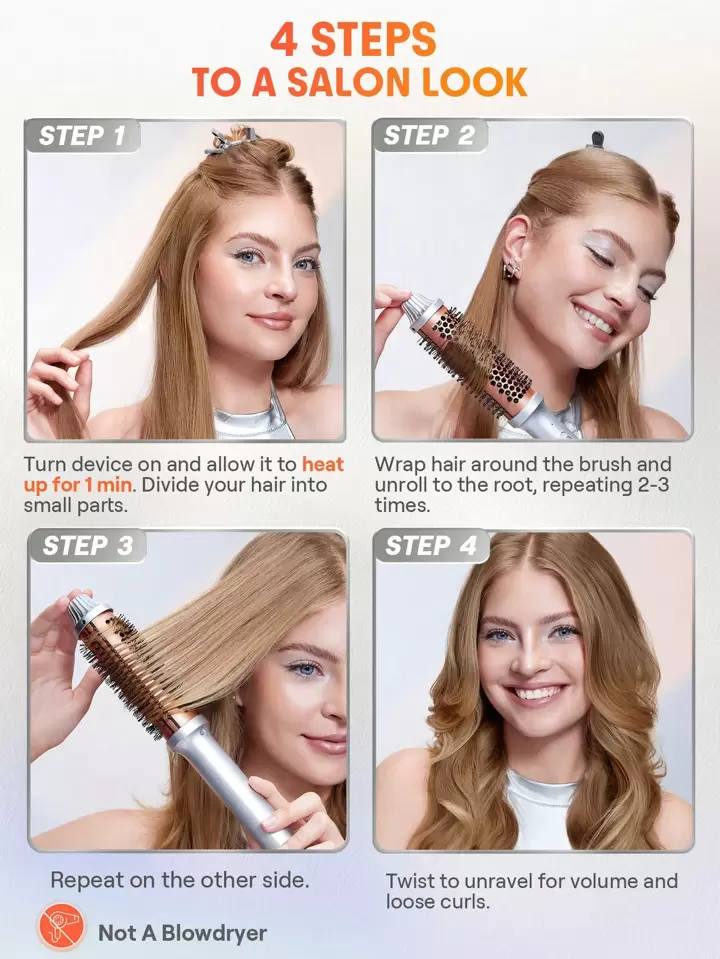 4 STEPS
TO A SALON LOOK

STEP 1

Turn device on and allow it to heat up for 1 min. Divide your hair into small parts.

STEP 2

Wrap hair around the brush and unroll to the root, repeating 2-3 times.

STEP 3

Repeat on the other side.

STEP 4

Twist to unravel for volume and loose curls.

Not A Blowdryer